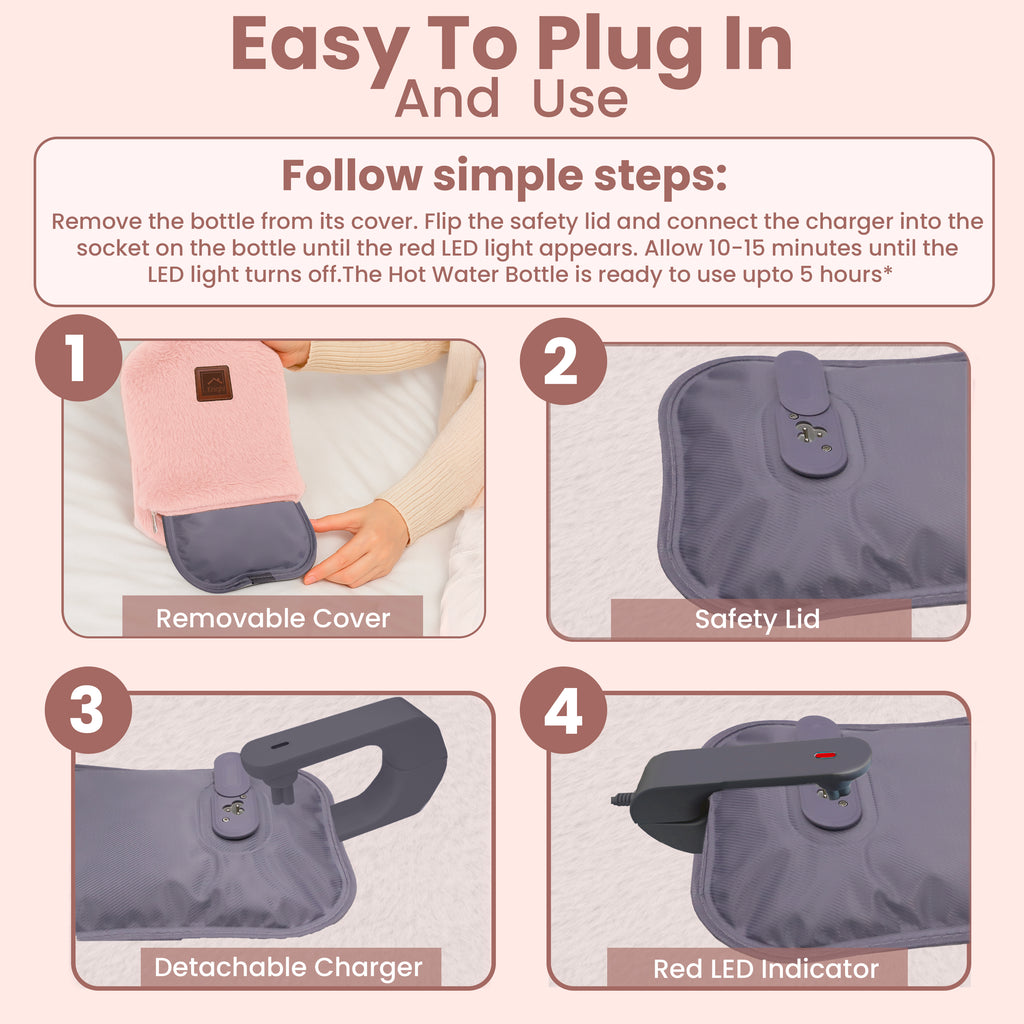 Easy To Plug In
And Use

Follow simple steps:

Remove the bottle from its cover. Flip the safety lid and connect the charger into the socket on the bottle until the red LED light appears. Allow 10-15 minutes until the LED light turns off.The Hot Water Bottle is ready to use upto 5 hours*

1
Removable Cover

2
Safety Lid

3
Detachable Charger

4
Red LED Indicator