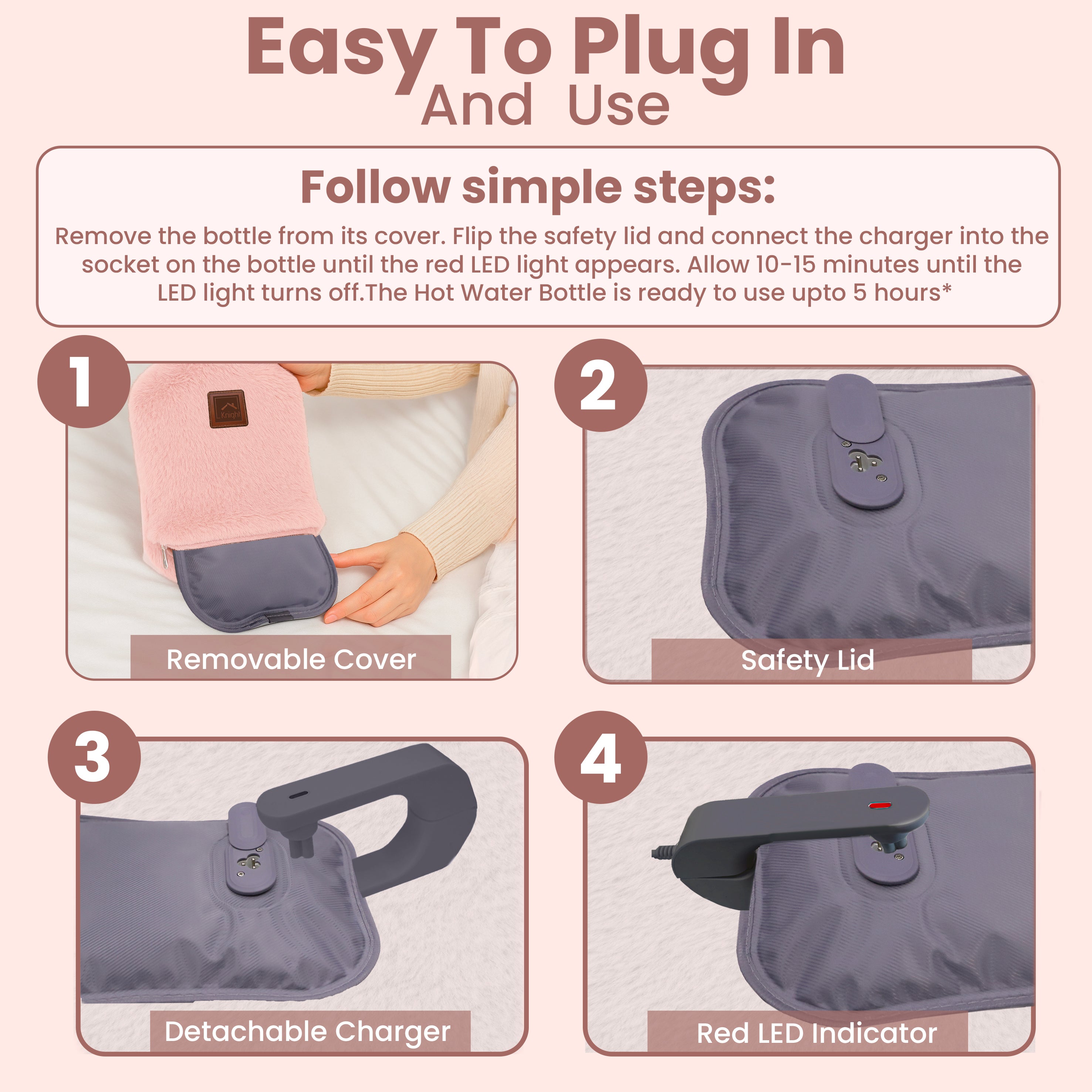 Easy To Plug In
And Use

Follow simple steps:
Remove the bottle from its cover. Flip the safety lid and connect the charger into the socket on the bottle until the red LED light appears. Allow 10-15 minutes until the LED light turns off.The Hot Water Bottle is ready to use upto 5 hours*

1
Knight
Removable Cover

2
Safety Lid

3
Detachable Charger

4
Red LED Indicator