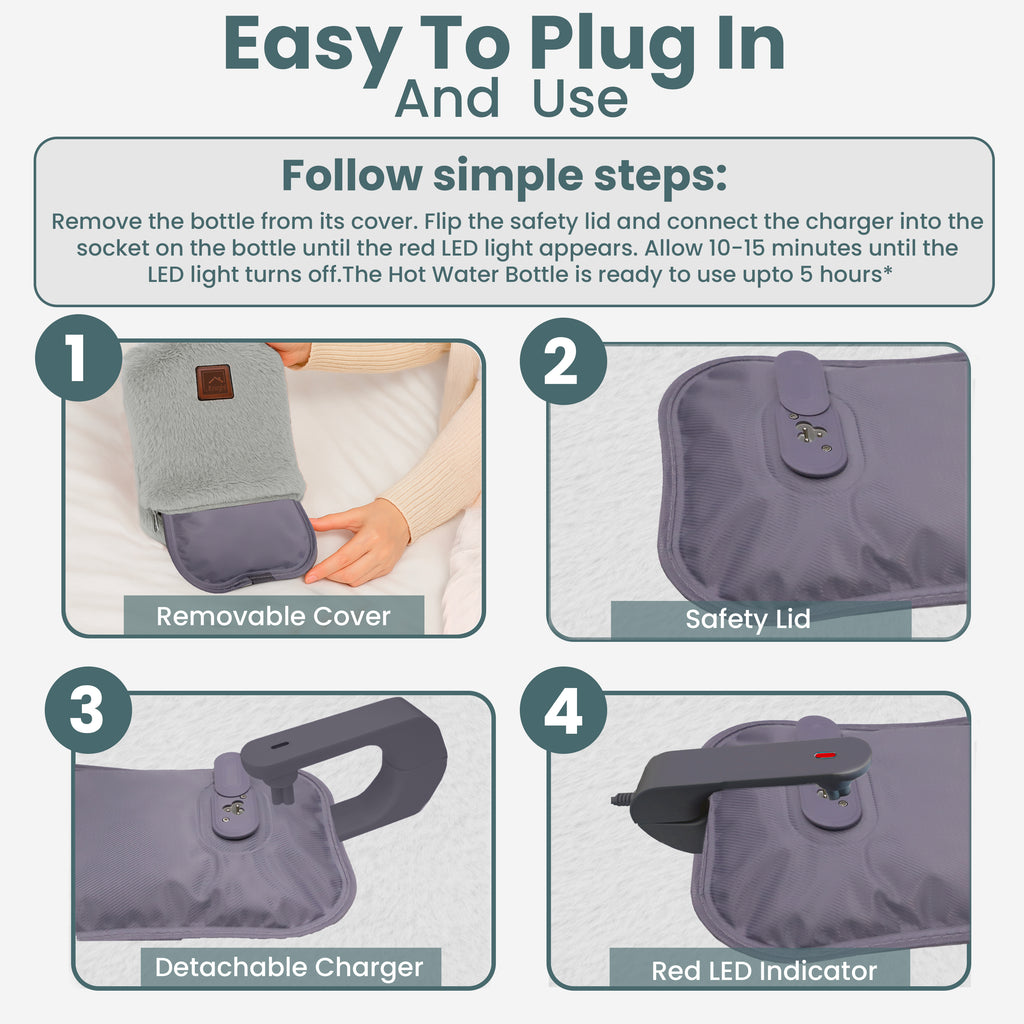 Easy To Plug In
And Use

Follow simple steps:
Remove the bottle from its cover. Flip the safety lid and connect the charger into the socket on the bottle until the red LED light appears. Allow 10-15 minutes until the LED light turns off.The Hot Water Bottle is ready to use upto 5 hours*

1
Removable Cover

2
Safety Lid

3
Detachable Charger

4
Red LED Indicator